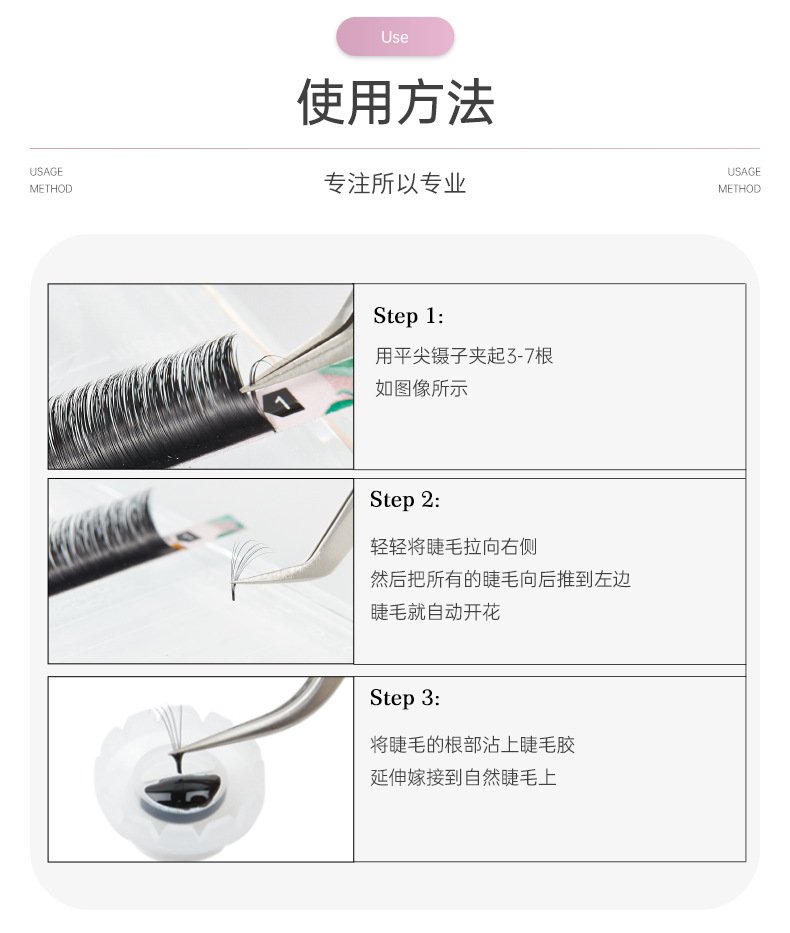 Use

使用方法

USAGE METHOD

专注所以专业

USAGE METHOD

1

Step 1:

用平尖镊子夹起3-7根
如图像所示

Step 2:

轻轻将睫毛拉向右侧
然后把所有的睫毛向后推到左边
睫毛就自动开花

Step 3:

将睫毛的根部沾上睫毛胶
延伸嫁接到自然睫毛上